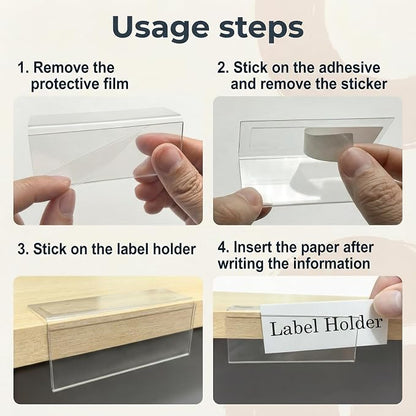 Usage steps

1. Remove the protective film

2. Stick on the adhesive and remove the sticker

3. Stick on the label holder

4. Insert the paper after writing the information

Label Holder