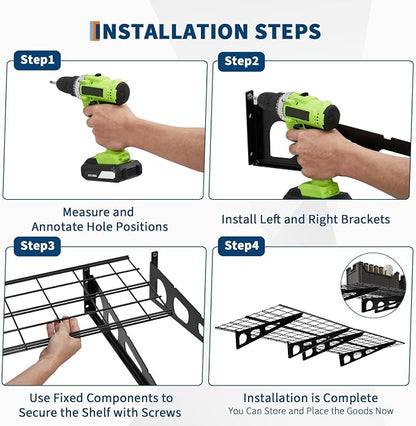 INSTALLATION STEPS

Step1

Measure and Annotate Hole Positions

Step2

Install Left and Right Brackets

Step3

Use Fixed Components to Secure the Shelf with Screws

Step4

Installation is Complete
You Can Store and Place the Goods Now