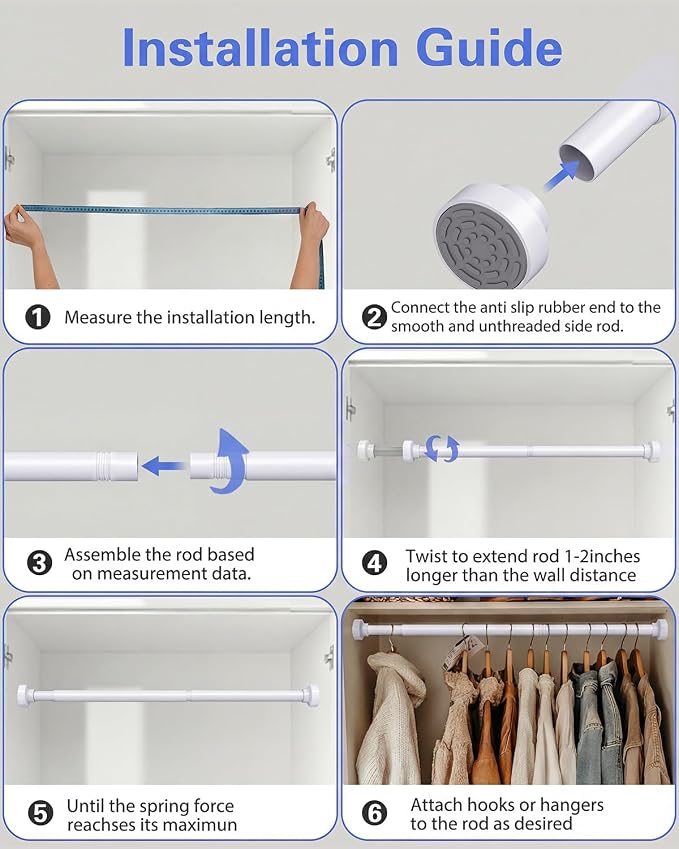 Installation Guide

1 Measure the installation length.

2 Connect the anti slip rubber end to the smooth and unthreaded side rod.

3 Assemble the rod based on measurement data.

4 Twist to extend rod 1-2inches longer than the wall distance

5 Until the spring force reachses its maximun

6 Attach hooks or hangers to the rod as desired