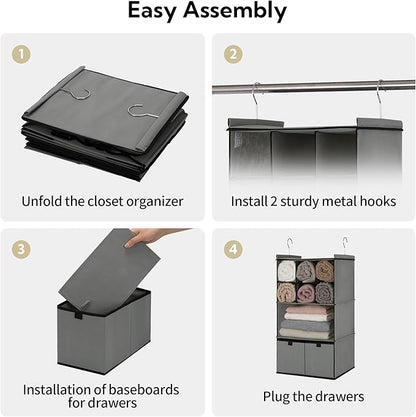 Easy Assembly

1

Unfold the closet organizer

2

Install 2 sturdy metal hooks

3

Installation of baseboards for drawers

4

Plug the drawers