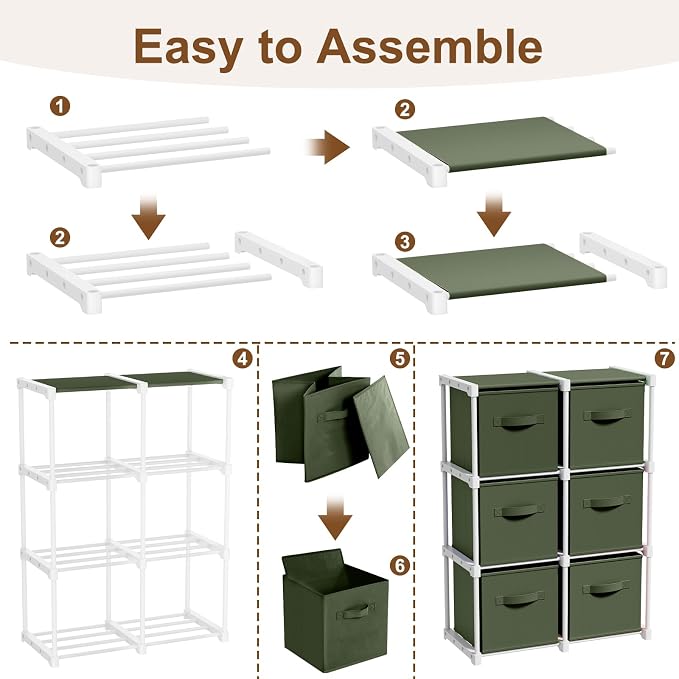 Easy to Assemble

1

2

2

3

4

5

6

7