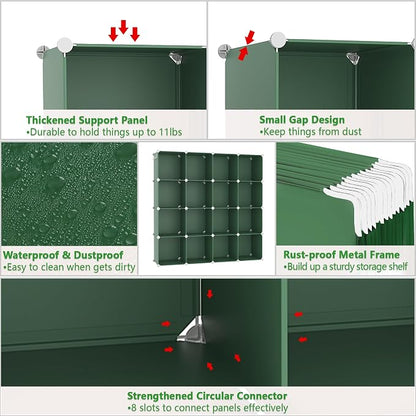 Thickened Support Panel
•Durable to hold things up to 11lbs

Small Gap Design
•Keep things from dust

Waterproof & Dustproof
•Easy to clean when gets dirty

Rust-proof Metal Frame
•Build up a sturdy storage shelf

Strengthened Circular Connector
•8 slots to connect panels effectively