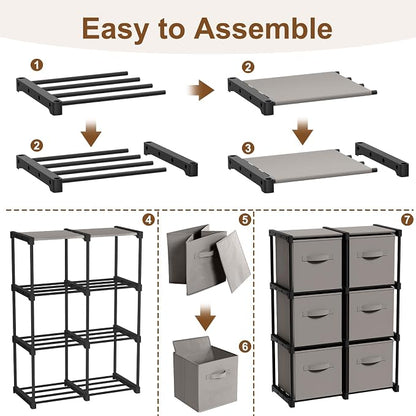 Easy to Assemble

1

2

2

3

4

5

6

7