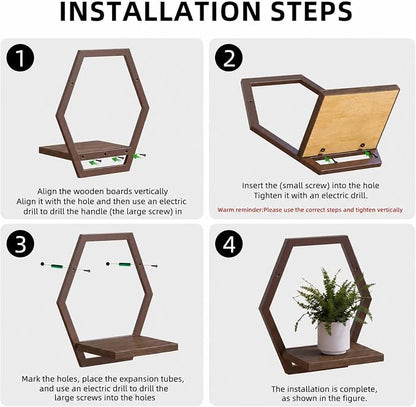 INSTALLATION STEPS

1

Align the wooden boards vertically
Align it with the hole and then use an electric drill to drill the handle (the large screw) in

2

Insert the (small screw) into the hole
Tighten it with an electric drill.

Warm reminder:Please use the correct steps and tighten vertically

3

Mark the holes, place the expansion tubes, and use an electric drill to drill the large screws into the holes

4

The installation is complete, as shown in the figure.