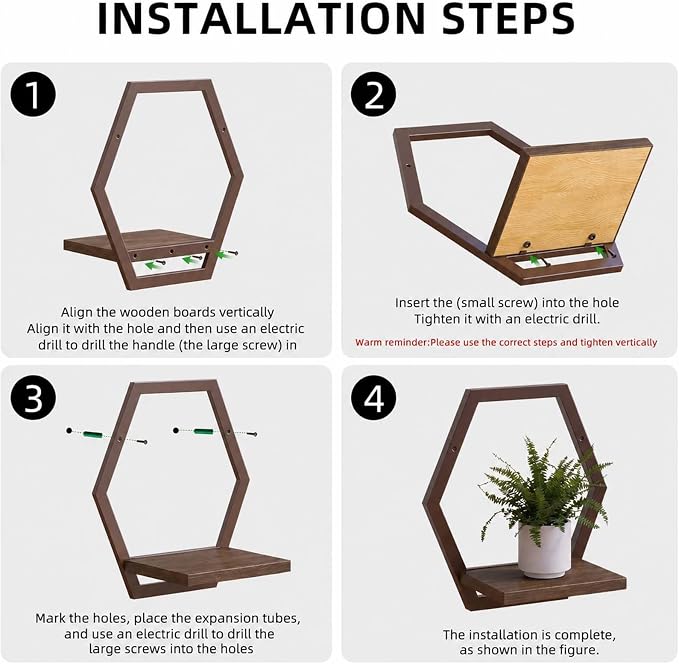 INSTALLATION STEPS

1

Align the wooden boards vertically
Align it with the hole and then use an electric drill to drill the handle (the large screw) in

2

Insert the (small screw) into the hole
Tighten it with an electric drill.

Warm reminder:Please use the correct steps and tighten vertically

3

Mark the holes, place the expansion tubes, and use an electric drill to drill the large screws into the holes

4

The installation is complete, as shown in the figure.