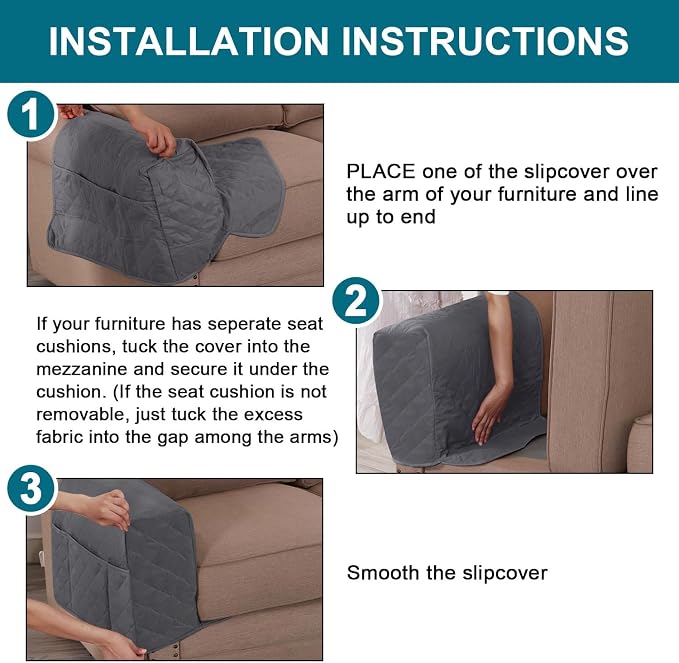 INSTALLATION INSTRUCTIONS

1

PLACE one of the slipcover over the arm of your furniture and line up to end

2

If your furniture has seperate seat cushions, tuck the cover into the mezzanine and secure it under the cushion. (If the seat cushion is not removable, just tuck the excess fabric into the gap among the arms)

3

Smooth the slipcover