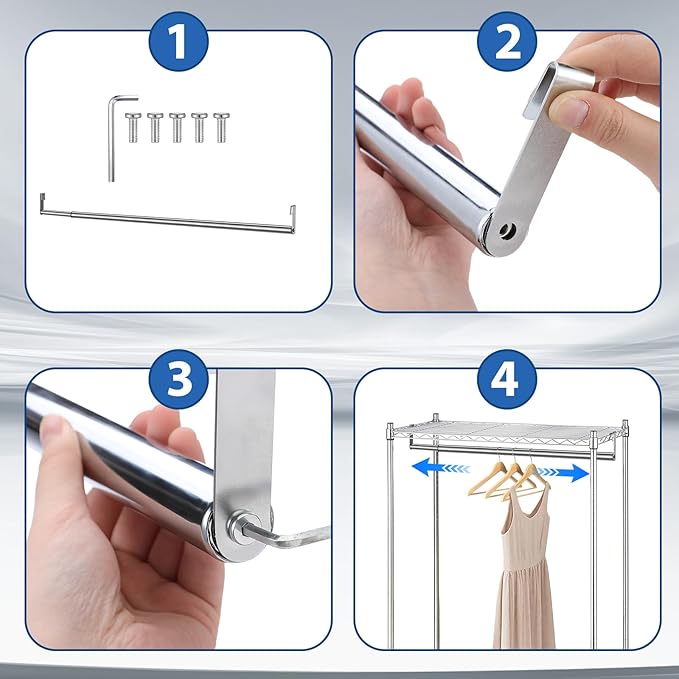 1

2

3

4