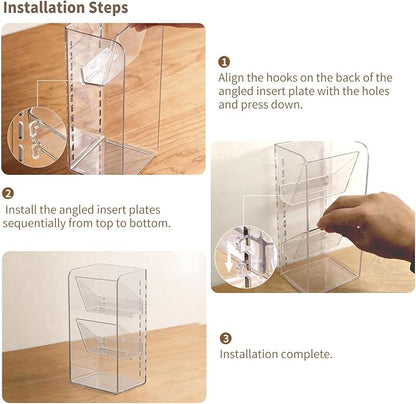 Installation Steps

1
Align the hooks on the back of the angled insert plate with the holes and press down.

2
Install the angled insert plates sequentially from top to bottom.

3
Installation complete.