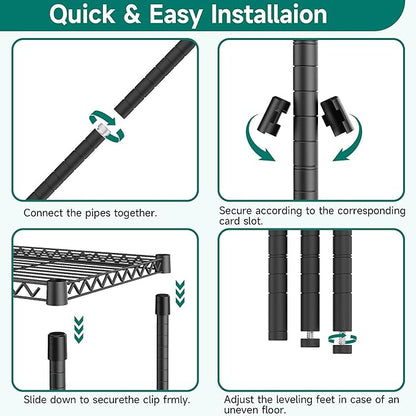 Quick & Easy Installaion

Connect the pipes together.

Secure according to the corresponding card slot.

Slide down to securethe clip frmly.

Adjust the leveling feet in case of an uneven floor.