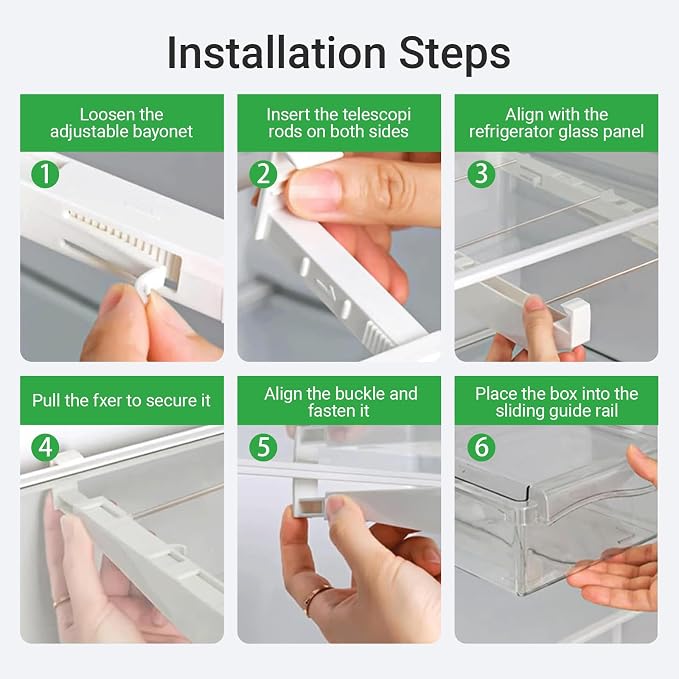 Installation Steps

Loosen the adjustable bayonet

1

Insert the telescopi rods on both sides

2

Align with the refrigerator glass panel

3

Pull the fxer to secure it

4

Align the buckle and fasten it

5

Place the box into the sliding guide rail

6