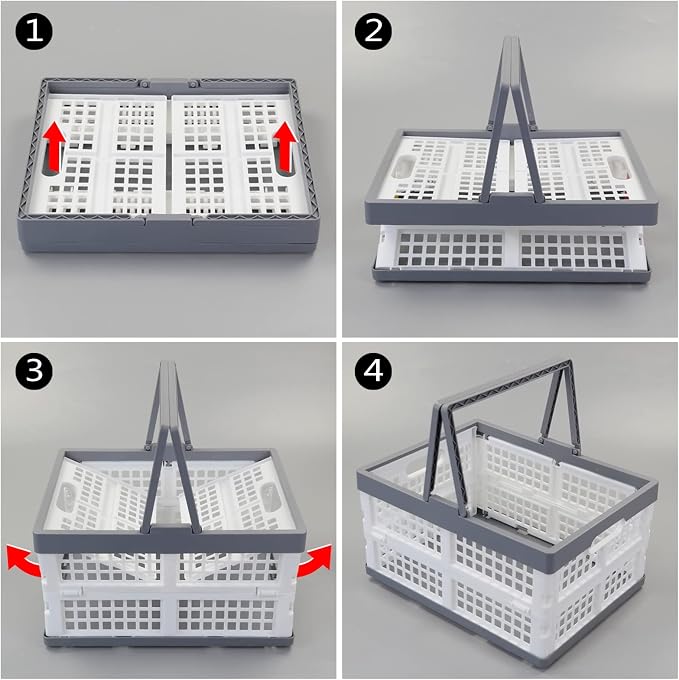 1

2

3

4