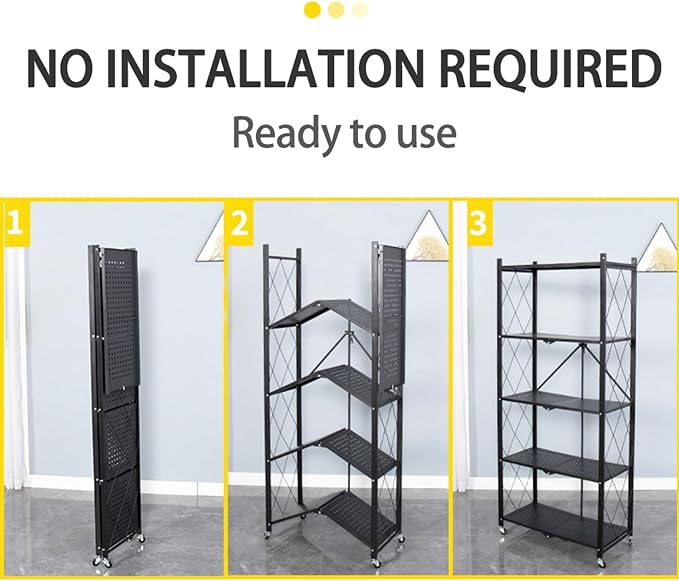 NO INSTALLATION REQUIRED

Ready to use

1

2

3