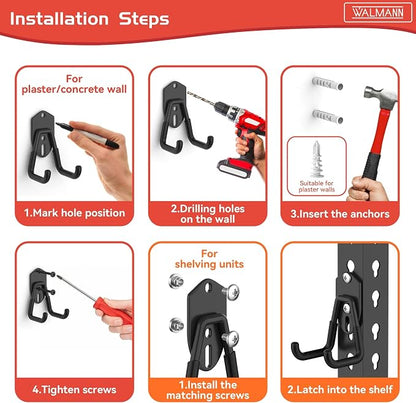 Installation Steps

WALMANN

For plaster/concrete wall

1.Mark hole position

2.Drilling holes on the wall

Suitable for plaster walls

3.Insert the anchors

4.Tighten screws

For shelving units

1.Install the matching screws

2.Latch into the shelf