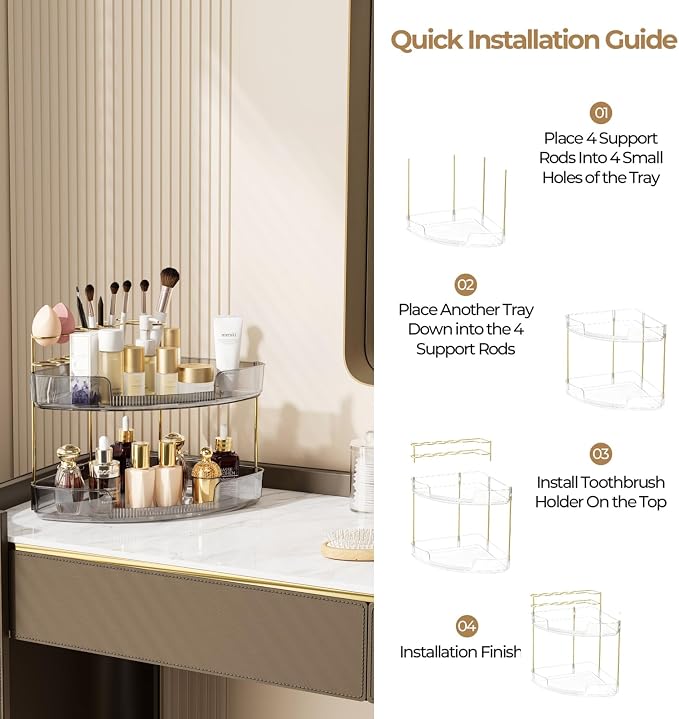 Quick Installation Guide

01
Place 4 Support Rods Into 4 Small Holes of the Tray

02
Place Another Tray Down into the 4 Support Rods

03
Install Toothbrush Holder On the Top

04
Installation Finish