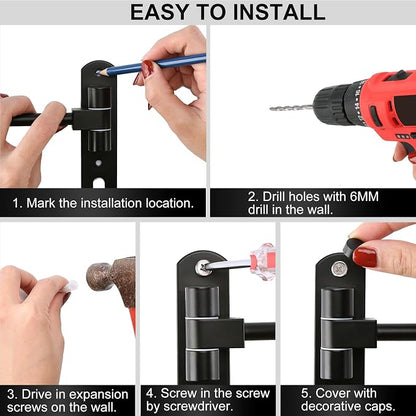 EASY TO INSTALL

1. Mark the installation location.

2. Drill holes with 6MM drill in the wall.

3. Drive in expansion screws on the wall.

4. Screw in the screw by screwdriver.

5. Cover with decorative caps.