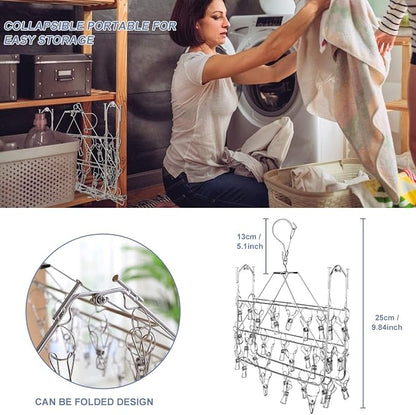 COLLAPSIBLE PORTABLE FOR EASY STORAGE

13cm / 5.1inch

25cm / 9.84inch

CAN BE FOLDED DESIGN