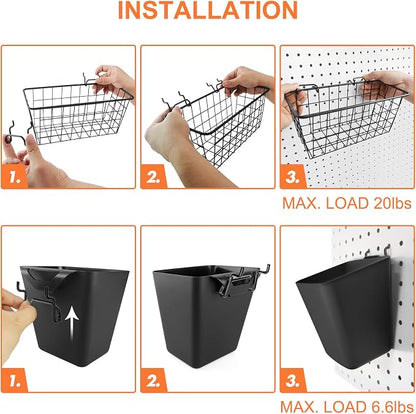 INSTALLATION

1.

2.

3.

MAX. LOAD 20lbs

1.

2.

3.

MAX. LOAD 6.6lbs