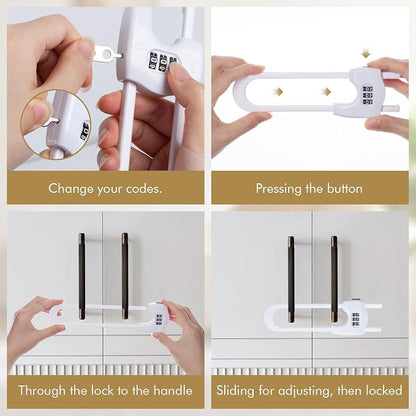 Change your codes.

Pressing the button

Through the lock to the handle

Sliding for adjusting, then locked