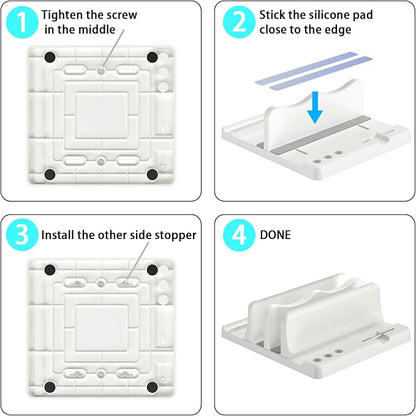 1 Tighten the screw in the middle

2 Stick the silicone pad close to the edge

3 Install the other side stopper

4 DONE