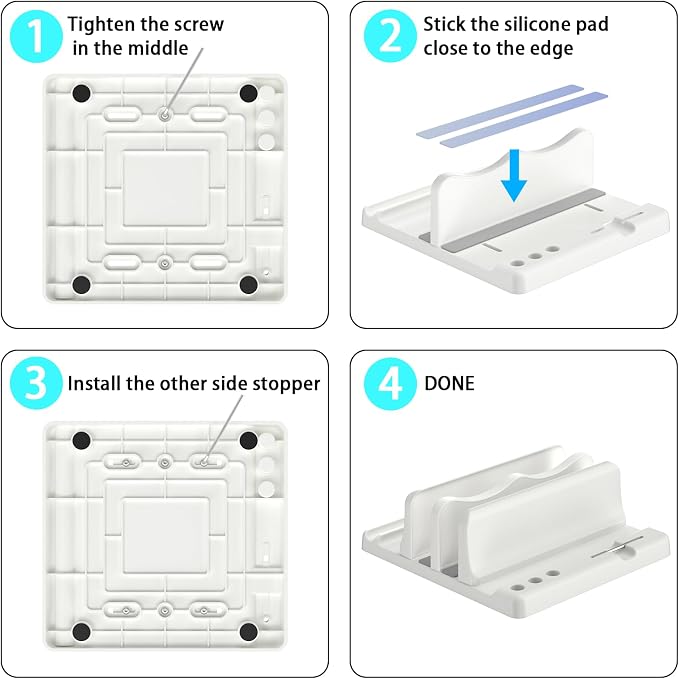 1 Tighten the screw in the middle

2 Stick the silicone pad close to the edge

3 Install the other side stopper

4 DONE