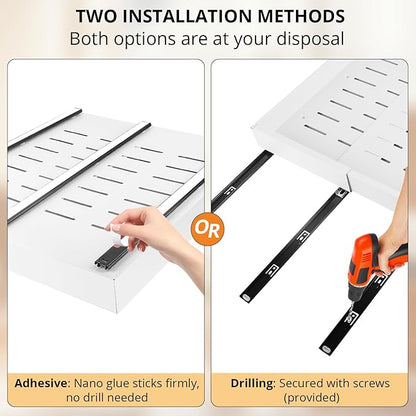 TWO INSTALLATION METHODS
Both options are at your disposal

OR

Adhesive: Nano glue sticks firmly, no drill needed

Drilling: Secured with screws (provided)