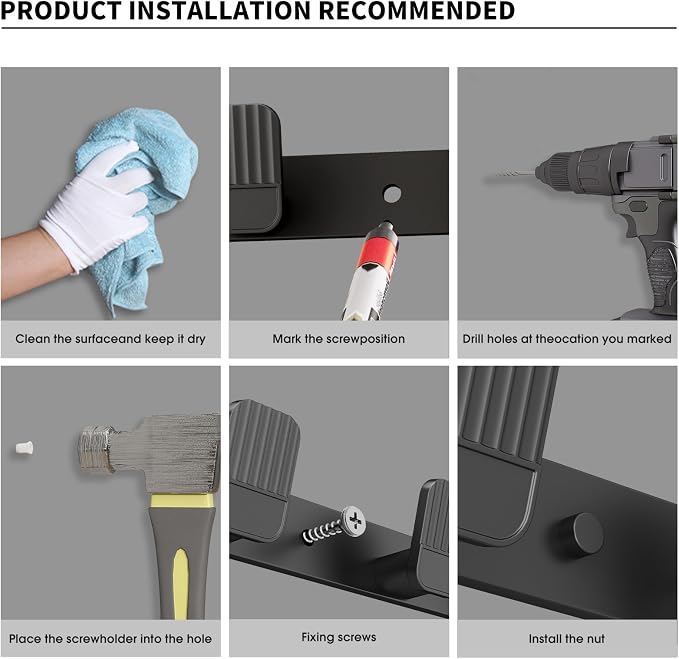 PRODUCT INSTALLATION RECOMMENDED

Clean the surfaceand keep it dry

Mark the screwposition

Drill holes at theocation you marked

Place the screwholder into the hole

Fixing screws

Install the nut