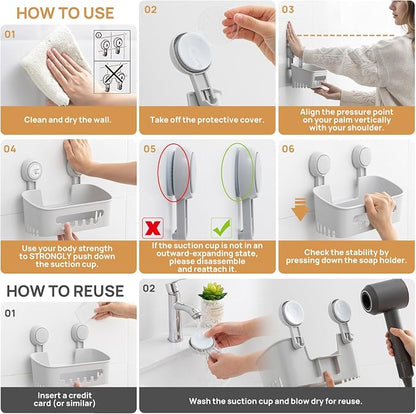 HOW TO USE

01

Clean and dry the wall.

02

Take off the protective cover.

03

Align the pressure point on your palm vertically with your shoulder.

04

Use your body strength to STRONGLY push down the suction cup.

05

If the suction cup is not in an outward-expanding state, please disassemble and reattach it.

06

Check the stability by pressing down the soap holder.

HOW TO REUSE

01

Insert a credit card (or similar)

02

Wash the suction cup and blow dry for reuse.