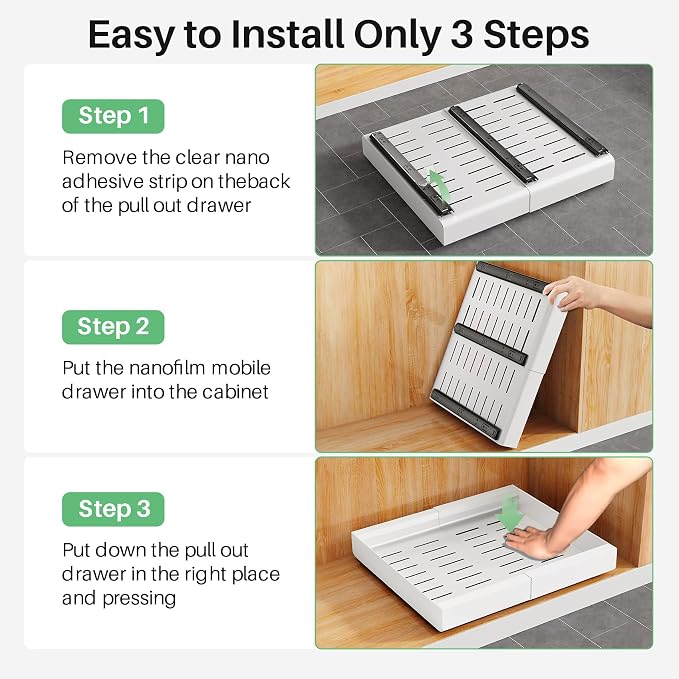 Easy to Install Only 3 Steps

Step 1

Remove the clear nano adhesive strip on theback of the pull out drawer

Step 2

Put the nanofilm mobile drawer into the cabinet

Step 3

Put down the pull out drawer in the right place and pressing