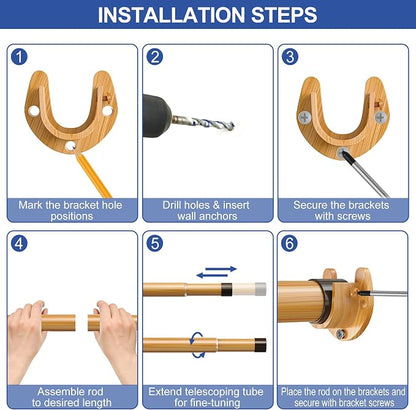 INSTALLATION STEPS

1
Mark the bracket hole positions

2
Drill holes & insert wall anchors

3
Secure the brackets with screws

4
Assemble rod to desired length

5
Extend telescoping tube for fine-tuning

6
Place the rod on the brackets and secure with bracket screws