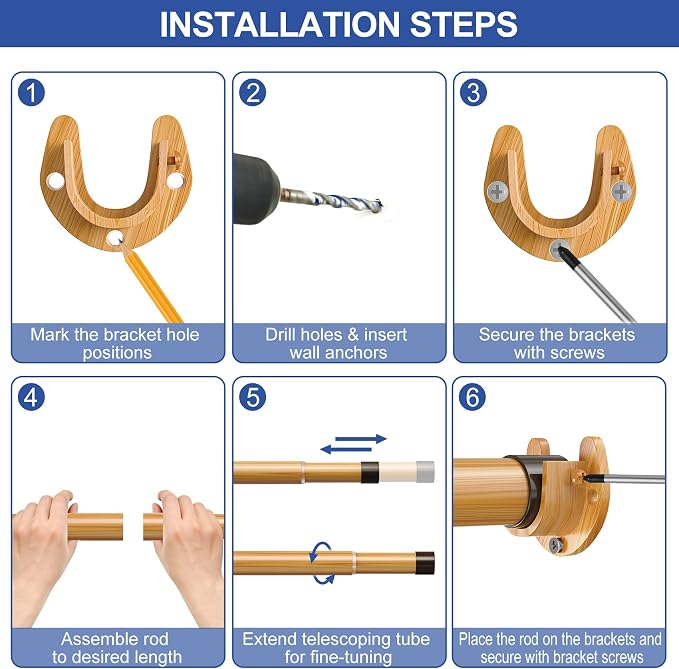 INSTALLATION STEPS

1
Mark the bracket hole positions

2
Drill holes & insert wall anchors

3
Secure the brackets with screws

4
Assemble rod to desired length

5
Extend telescoping tube for fine-tuning

6
Place the rod on the brackets and secure with bracket screws