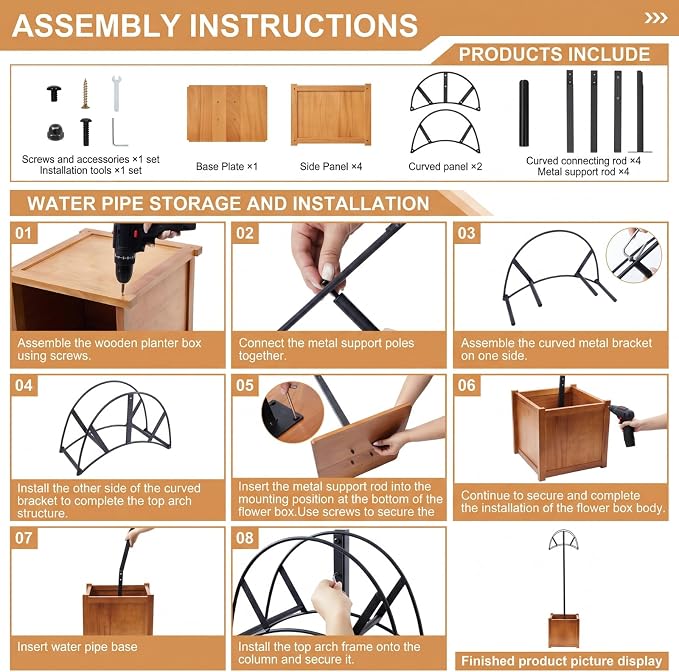 ASSEMBLY INSTRUCTIONS

PRODUCTS INCLUDE

Screws and accessories ×1 set
Installation tools ×1 set

Base Plate ×1

Side Panel ×4

Curved panel ×2

Curved connecting rod ×4
Metal support rod ×4

WATER PIPE STORAGE AND INSTALLATION

01
Assemble the wooden planter box using screws.

02
Connect the metal support poles together.

03
Assemble the curved metal bracket on one side.

04
Install the other side of the curved bracket to complete the top arch structure.

05
Insert the metal support rod into the mounting position at the bottom of the flower box.Use screws to secure the

06
Continue to secure and complete the installation of the flower box body.

07
Insert water pipe base

08
Install the top arch frame onto the column and secure it.

Finished product picture display