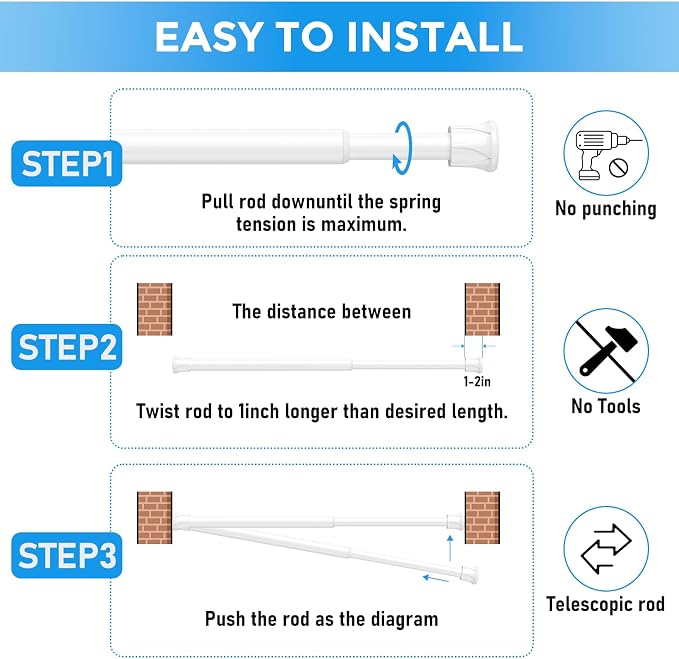 EASY TO INSTALL

STEP1

Pull rod downuntil the spring tension is maximum.

No punching

STEP2

The distance between

1-2in

Twist rod to 1inch longer than desired length.

No Tools

STEP3

Push the rod as the diagram

Telescopic rod