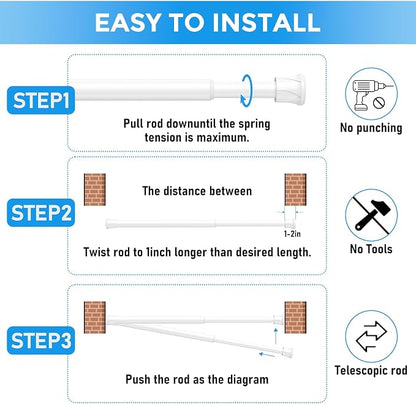 EASY TO INSTALL

STEP1

Pull rod downuntil the spring tension is maximum.

No punching

STEP2

The distance between

1-2in

Twist rod to 1inch longer than desired length.

No Tools

STEP3

Push the rod as the diagram

Telescopic rod