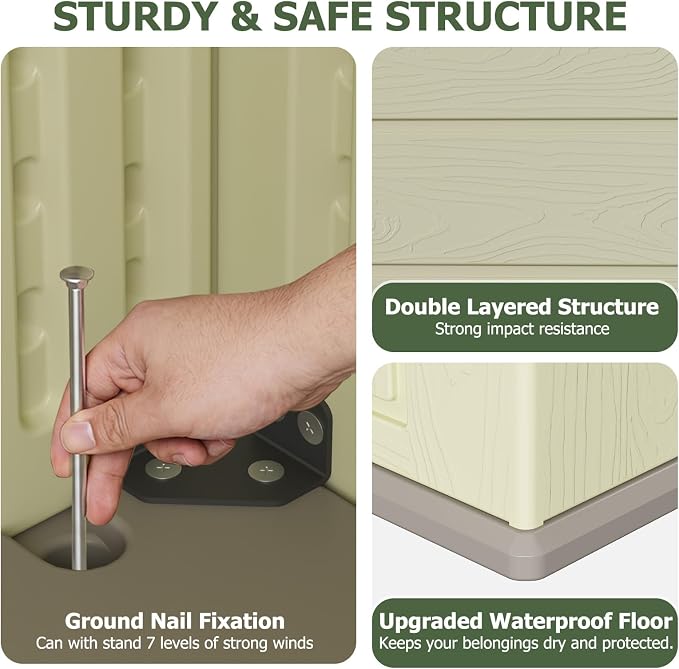 STURDY & SAFE STRUCTURE

Ground Nail Fixation
Can with stand 7 levels of strong winds

Double Layered Structure
Strong impact resistance

Upgraded Waterproof Floor
Keeps your belongings dry and protected.