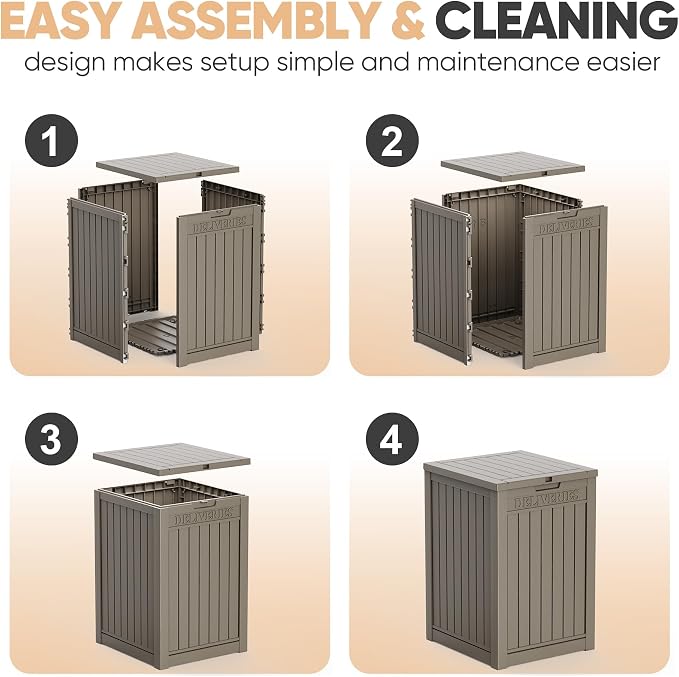 EASY ASSEMBLY & CLEANING
design makes setup simple and maintenance easier

1

DELIVERIES

2

DELIVERIES

3

DELIVERIES

4

DELIVERIES