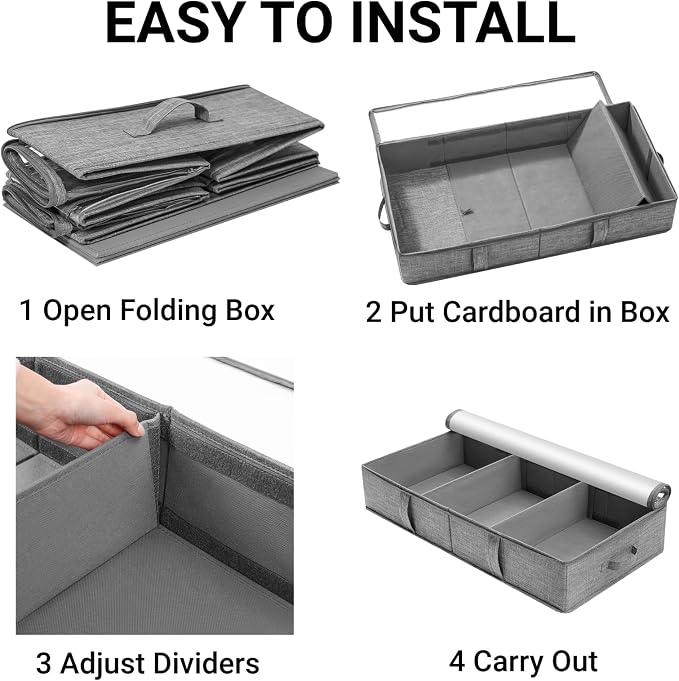 EASY TO INSTALL

1 Open Folding Box

2 Put Cardboard in Box

3 Adjust Dividers

4 Carry Out