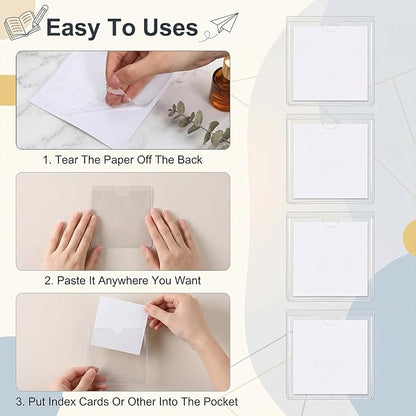 Easy To Uses

1. Tear The Paper Off The Back

2. Paste It Anywhere You Want

3. Put Index Cards Or Other Into The Pocket