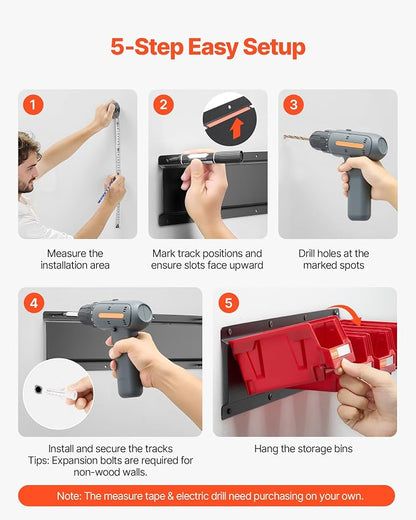 5-Step Easy Setup

1

Measure the installation area

2

Mark track positions and ensure slots face upward

3

Drill holes at the marked spots

4

Install and secure the tracks
Tips: Expansion bolts are required for non-wood walls.

5

Hang the storage bins

Note: The measure tape & electric drill need purchasing on your own.