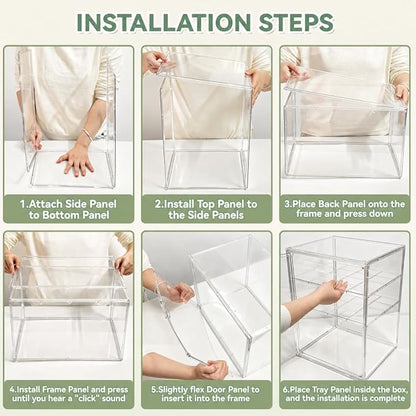 INSTALLATION STEPS

1.Attach Side Panel to Bottom Panel

2.Install Top Panel to the Side Panels

3.Place Back Panel onto the frame and press down

4.Install Frame Panel and press until you hear a "click" sound

5.Slightly flex Door Panel to insert it into the frame

6.Place Tray Panel inside the box, and the installation is complete