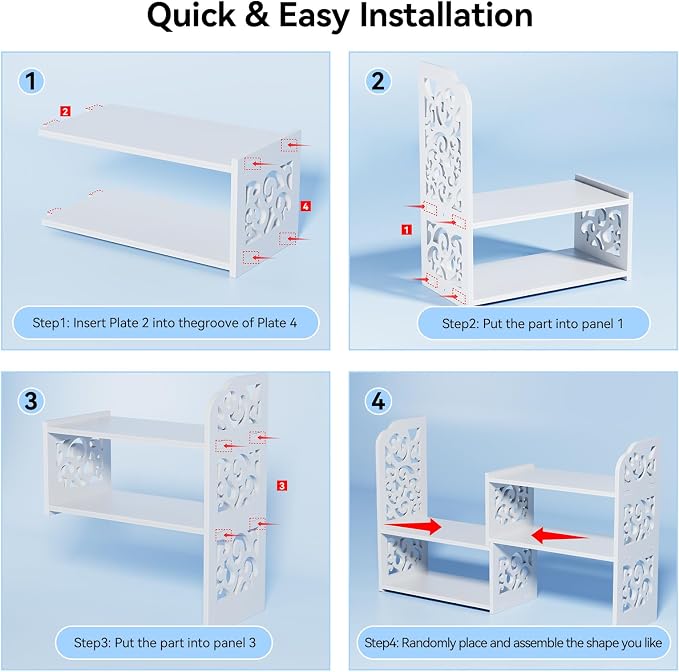 Quick & Easy Installation

1

2

4

Step1: Insert Plate 2 into thegroove of Plate 4

2

1

Step2: Put the part into panel 1

3

3

Step3: Put the part into panel 3

4

Step4: Randomly place and assemble the shape you like