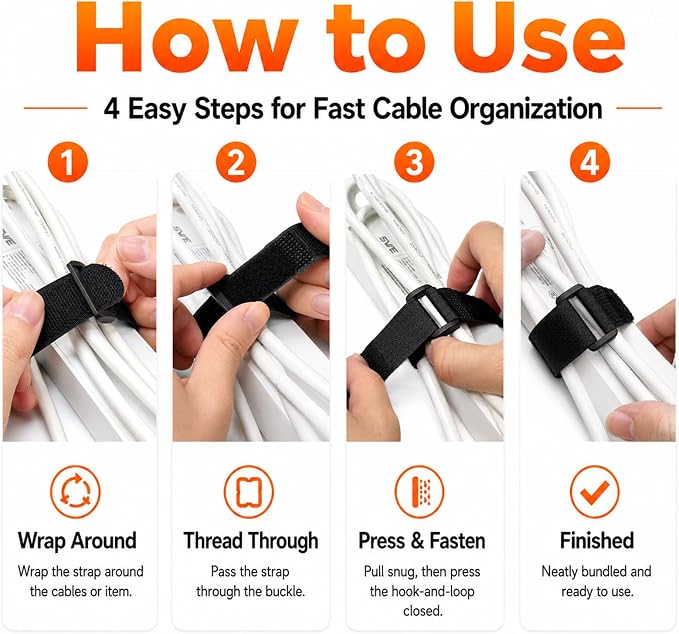 How to Use

4 Easy Steps for Fast Cable Organization

1

SVE

Wrap Around

Wrap the strap around the cables or item.

2

SVE

Thread Through

Pass the strap through the buckle.

3

SVE

Press & Fasten

Pull snug, then press the hook-and-loop closed.

4

Finished

Neatly bundled and ready to use.