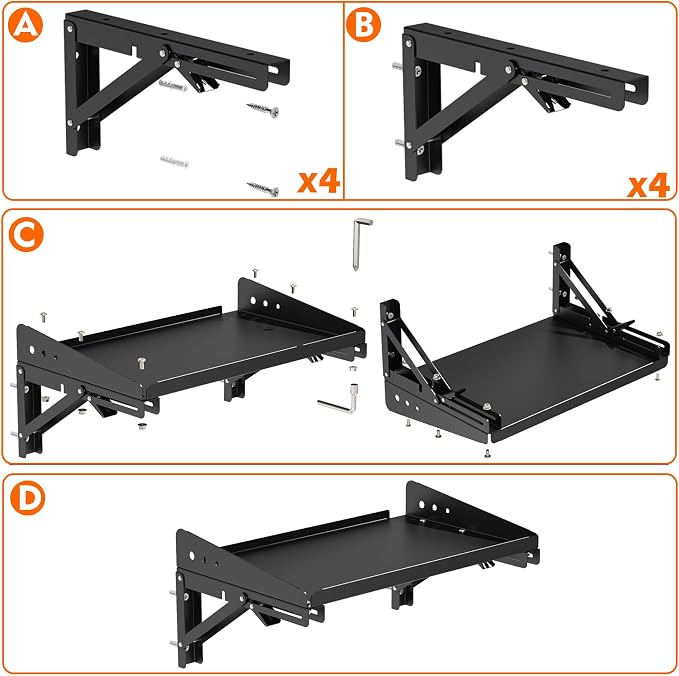 A
x4
B
x4
C
D