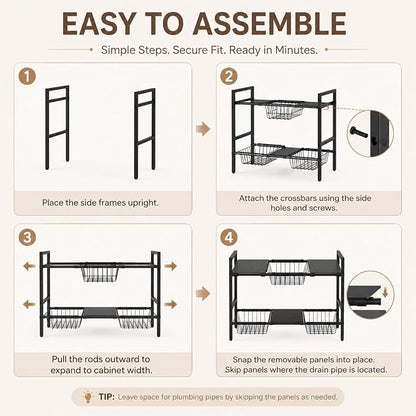 EASY TO ASSEMBLE

Simple Steps. Secure Fit. Ready in Minutes.

1

Place the side frames upright.

2

Attach the crossbars using the side holes and screws.

3

Pull the rods outward to expand to cabinet width.

4

Snap the removable panels into place. Skip panels where the drain pipe is located.

TIP: Leave space for plumbing pipes by skipping the panels as needed.