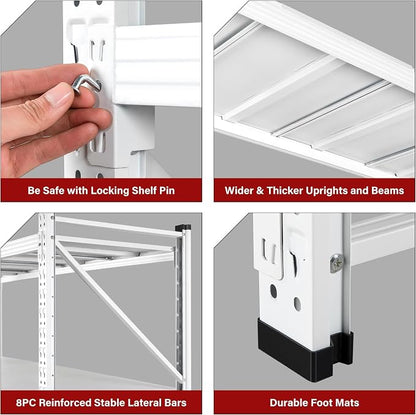 Be Safe with Locking Shelf Pin

Wider & Thicker Uprights and Beams

8PC Reinforced Stable Lateral Bars

Durable Foot Mats