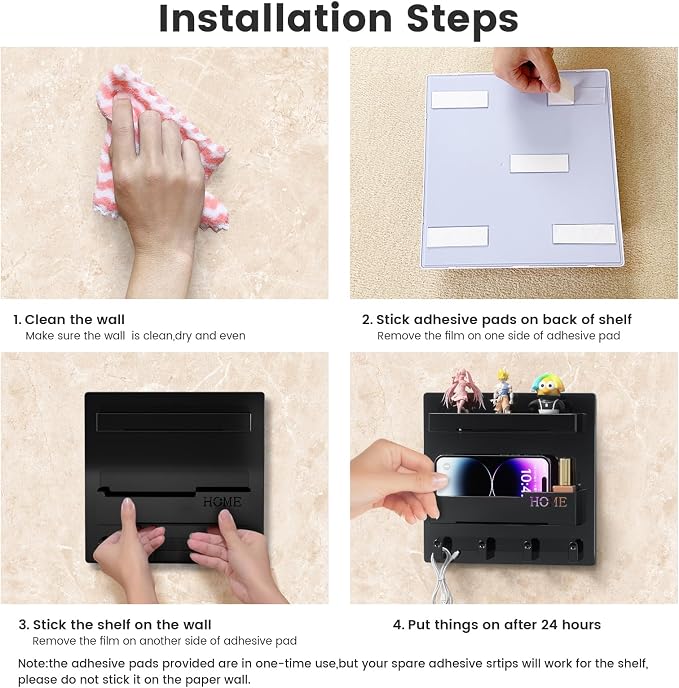 Installation Steps

1. Clean the wall
Make sure the wall is clean,dry and even

2. Stick adhesive pads on back of shelf
Remove the film on one side of adhesive pad

HOME

10:4

HOME

3. Stick the shelf on the wall
Remove the film on another side of adhesive pad

4. Put things on after 24 hours

Note:the adhesive pads provided are in one-time use,but your spare adhesive srtips will work for the shelf, please do not stick it on the paper wall.