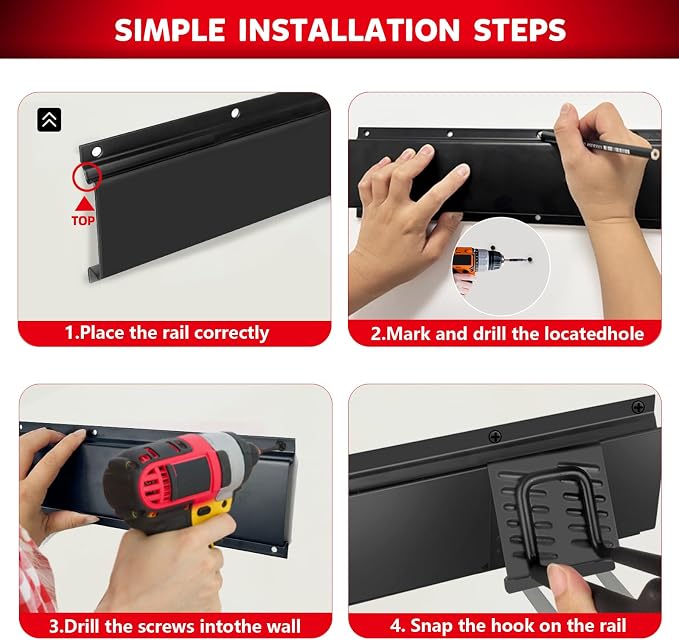 SIMPLE INSTALLATION STEPS

TOP

1.Place the rail correctly

2.Mark and drill the locatedhole

3.Drill the screws intothe wall

4. Snap the hook on the rail