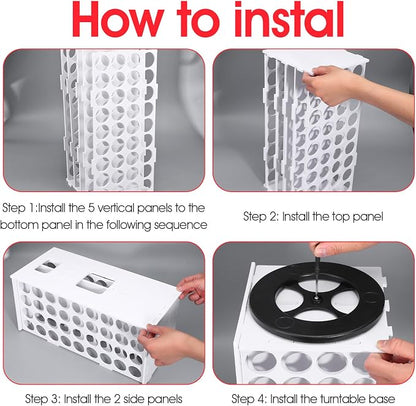 How to instal

Step 1:Install the 5 vertical panels to the bottom panel in the following sequence

Step 2: Install the top panel

Step 3: Install the 2 side panels

Step 4: Install the turntable base