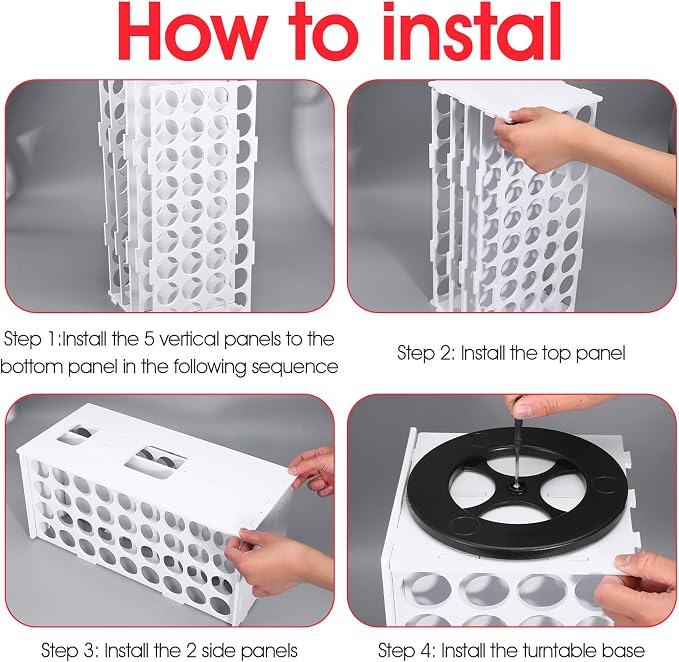 How to instal

Step 1:Install the 5 vertical panels to the bottom panel in the following sequence

Step 2: Install the top panel

Step 3: Install the 2 side panels

Step 4: Install the turntable base