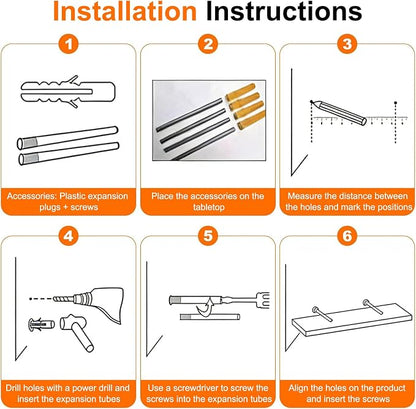 Installation Instructions

1

Accessories: Plastic expansion plugs + screws

2

Place the accessories on the tabletop

3

Measure the distance between the holes and mark the positions

4

Drill holes with a power drill and insert the expansion tubes

5

Use a screwdriver to screw the screws into the expansion tubes

6

Align the holes on the product and insert the screws