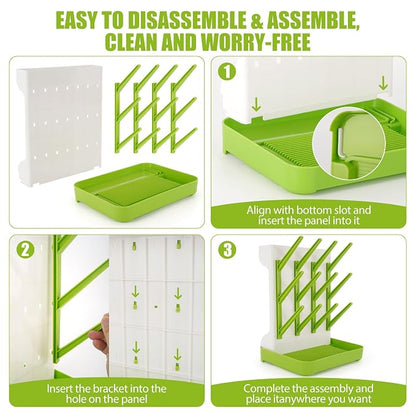 EASY TO DISASSEMBLE & ASSEMBLE, CLEAN AND WORRY-FREE

1

Align with bottom slot and insert the panel into it

2

Insert the bracket into the hole on the panel

3

Complete the assembly and place itanywhere you want